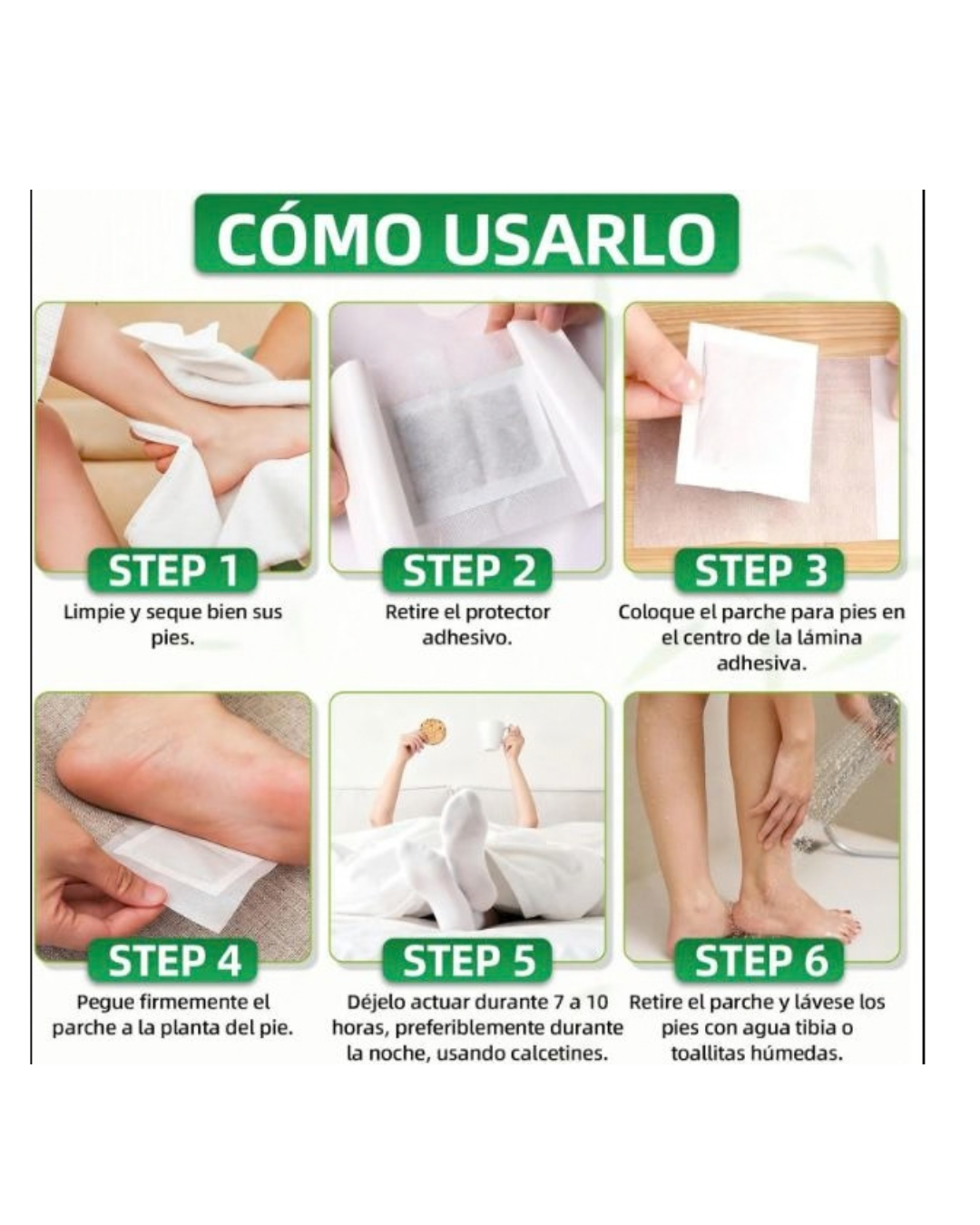 CÓMO USARLO

STEP 1

Limpie y seque bien sus pies.

STEP 2

Retire el protector adhesivo.

STEP 3

Coloque el parche para pies en el centro de la lámina adhesiva.

STEP 4

Pegue firmemente el parche a la planta del pie.

STEP 5

Déjelo actuar durante 7 a 10 horas, preferiblemente durante la noche, usando calcetines.

STEP 6

Retire el parche y lávese los pies con agua tibia o toallitas húmedas.